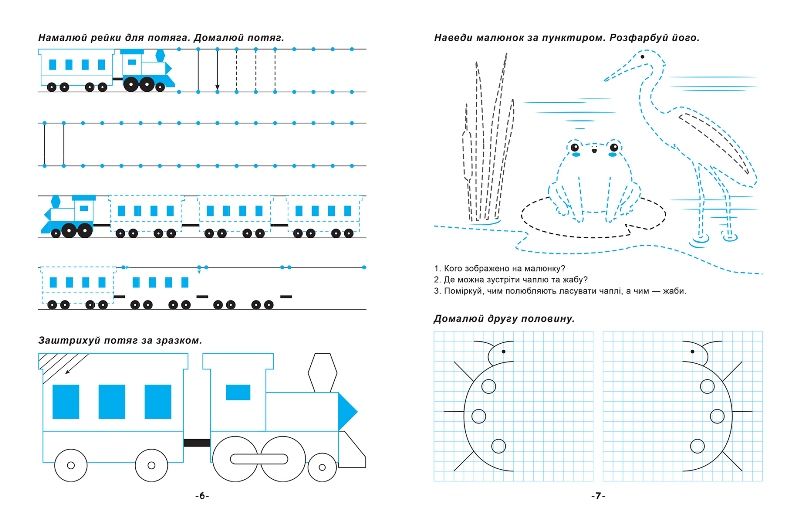 Намалюй рейки для потяга. Домалюй потяг.

Заштрихуй потяг за зразком.

-6-

Наведи малюнок за пунктиром. Розфарбуй його.

1. Кого зображено на малюнку?
2. Де можна зустріти чаплю та жабу?
3. Поміркуй, чим полюбляють ласувати чаплі, а чим — жаби.

Домалюй другу половину.

-7-