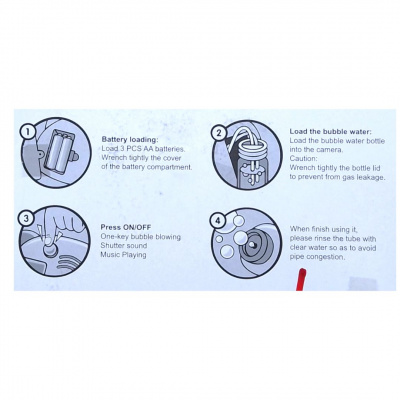 1

Battery loading:
Load 3 PCS AA batteries.
Wrench tightly the cover of the battery compartment.

2

Load the bubble water:
Load the bubble water bottle into the camera.
Caution:
Wrench tightly the bottle lid to prevent from gas leakage.

3

Press ON/OFF
One-key bubble blowing
Shutter sound
Music Playing

4

When finish using it, please rinse the tube with clear water so as to avoid pipe congestion.